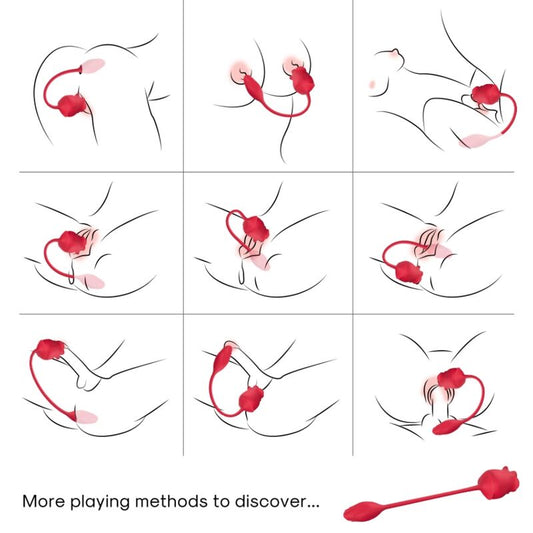 More playing methods to discover...